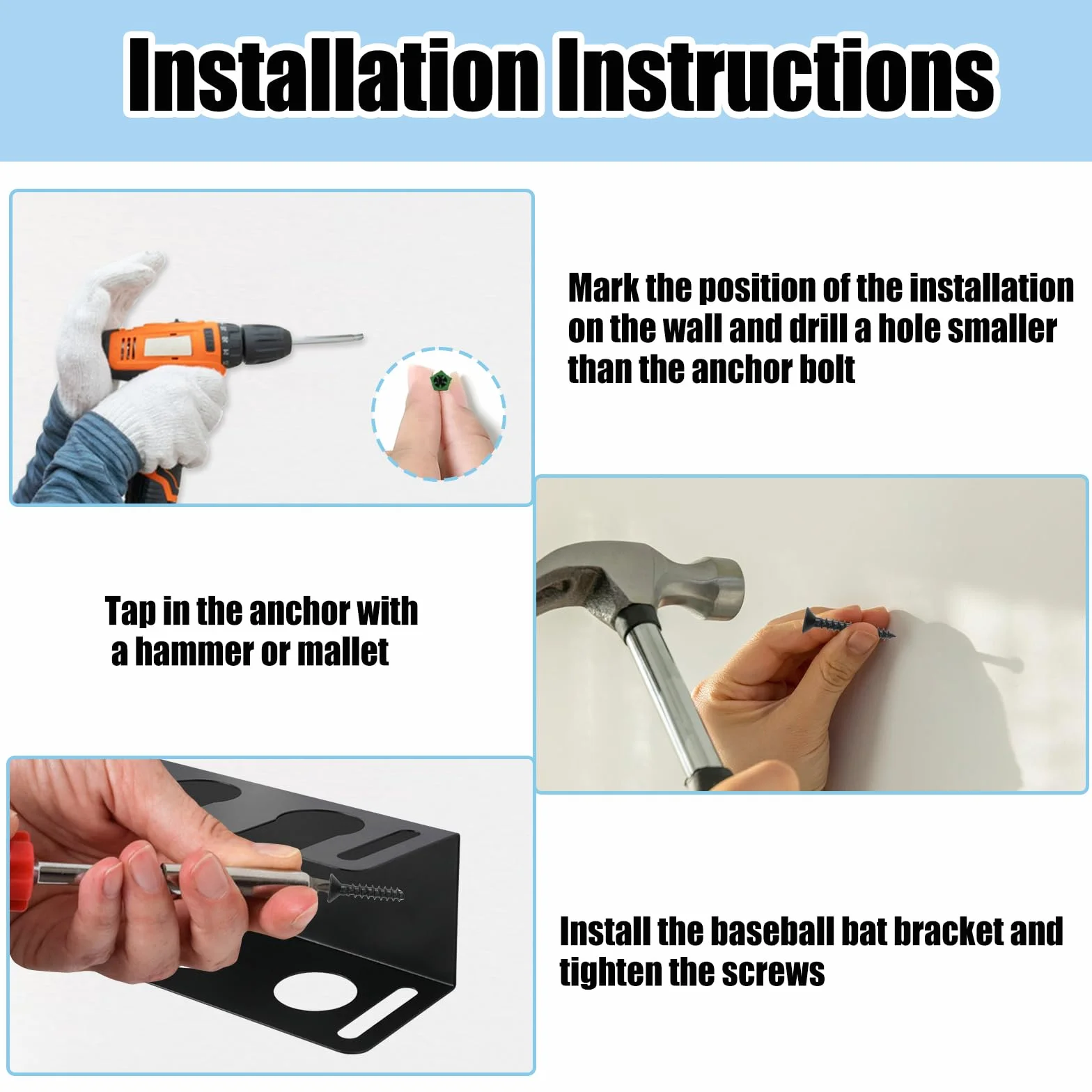 Installation Instructions

Mark the position of the installation on the wall and drill a hole smaller than the anchor bolt

Tap in the anchor with a hammer or mallet

Install the baseball bat bracket and tighten the screws